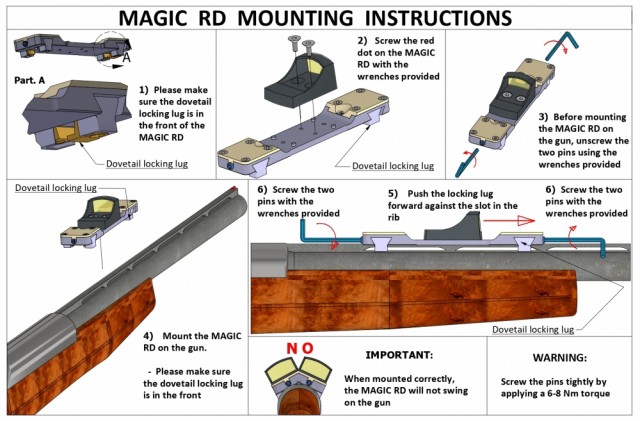 MAGIC RD MOUNTING INSTRUCTIONS

A

Part. A

1) Please make sure the dovetail locking lug is in the front of the MAGIC RD

Dovetail locking lug

2) Screw the red dot on the MAGIC RD with the wrenches provided

Dovetail locking lug

3) Before mounting the MAGIC RD on the gun, unscrew the two pins using the wrenches provided

Dovetail locking lug

4) Mount the MAGIC RD on the gun.

- Please make sure the dovetail locking lug is in the front

6) Screw the two pins with the wrenches provided

5) Push the locking lug forward against the slot in the rib

6) Screw the two pins with the wrenches provided

Dovetail locking lug

NO

IMPORTANT:

When mounted correctly, the MAGIC RD will not swing on the gun

WARNING:

Screw the pins tightly by applying a 6-8 Nm torque